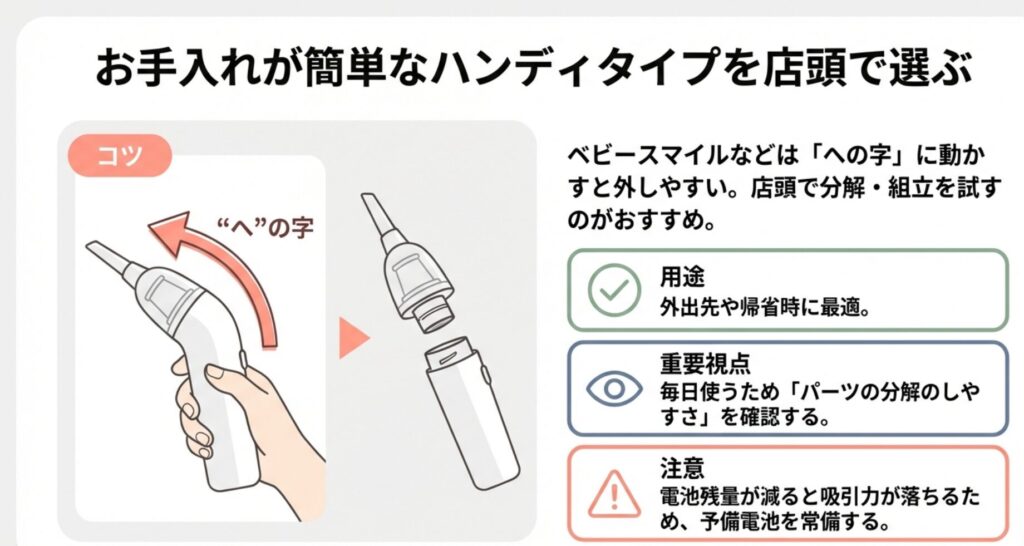 お手入れが簡単なハンディタイプを店頭で選ぶ

コツ

“へ”の字

ベビースマイルなどは「への字」に動かすと外しやすい。店頭で分解・組立を試すのがおすすめ。

用途
外出先や帰省時に最適。

重要視点
毎日使うため「パーツの分解のしやすさ」を確認する。

注意
電池残量が減ると吸引力が落ちるため、予備電池を常備する。