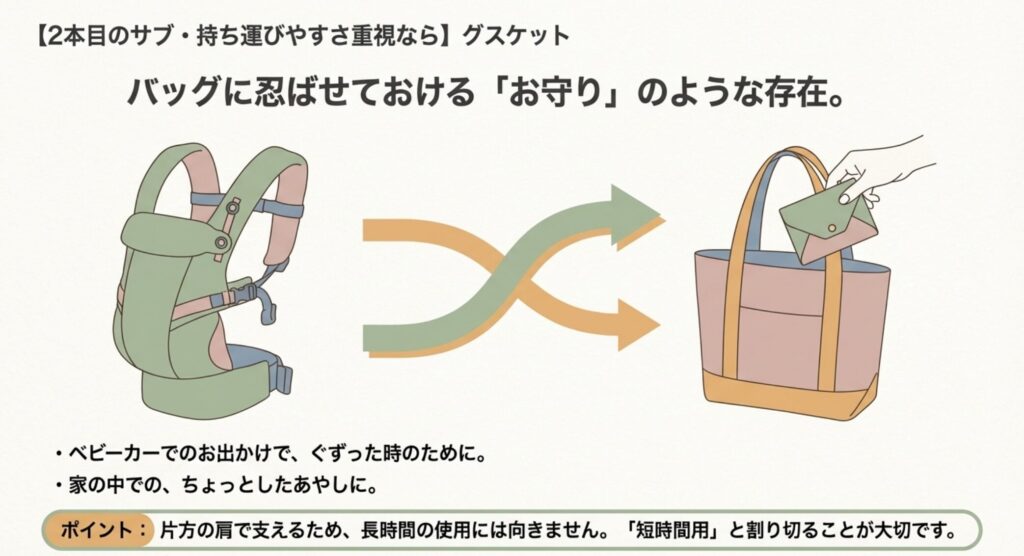 【2本目のサブ・持ち運びやすさ重視なら】グスケット

バッグに忍ばせておける「お守り」のような存在。

・ベビーカーでのお出かけで、ぐずった時のために。
・家の中での、ちょっとしたあやしに。

ポイント： 片方の肩で支えるため、長時間の使用には向きません。「短時間用」と割り切ることが大切です。